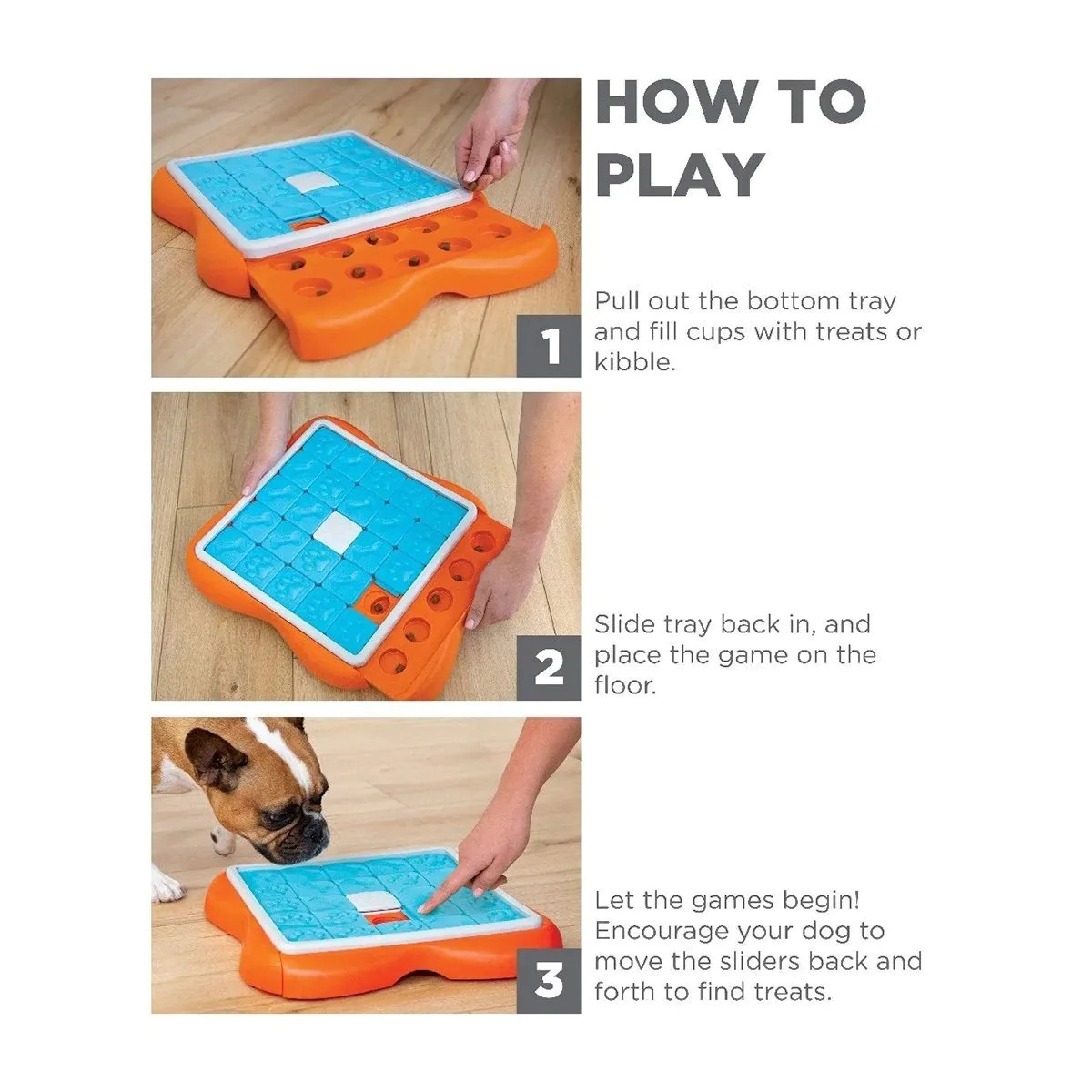 HOW TO PLAY

1

Pull out the bottom tray and fill cups with treats or kibble.

2

Slide tray back in, and place the game on the floor.

3

Let the games begin! Encourage your dog to move the sliders back and forth to find treats.